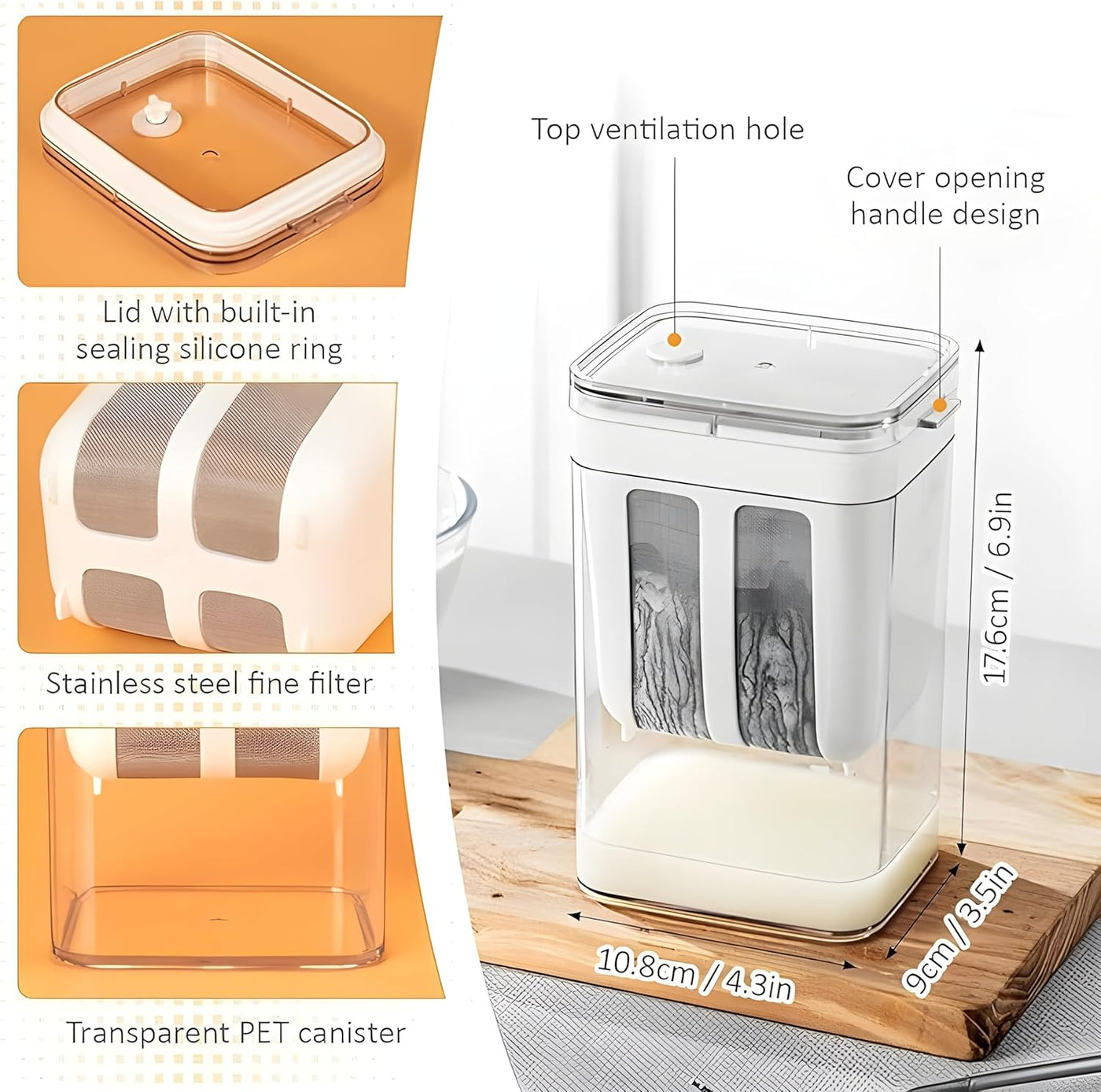 Lid with built-in sealing silicone ring

Stainless steel fine filter

Transparent PET canister

Top ventilation hole

Cover opening handle design

17.6cm / 6.9in

10.8cm / 4.3in

9cm / 3.5in