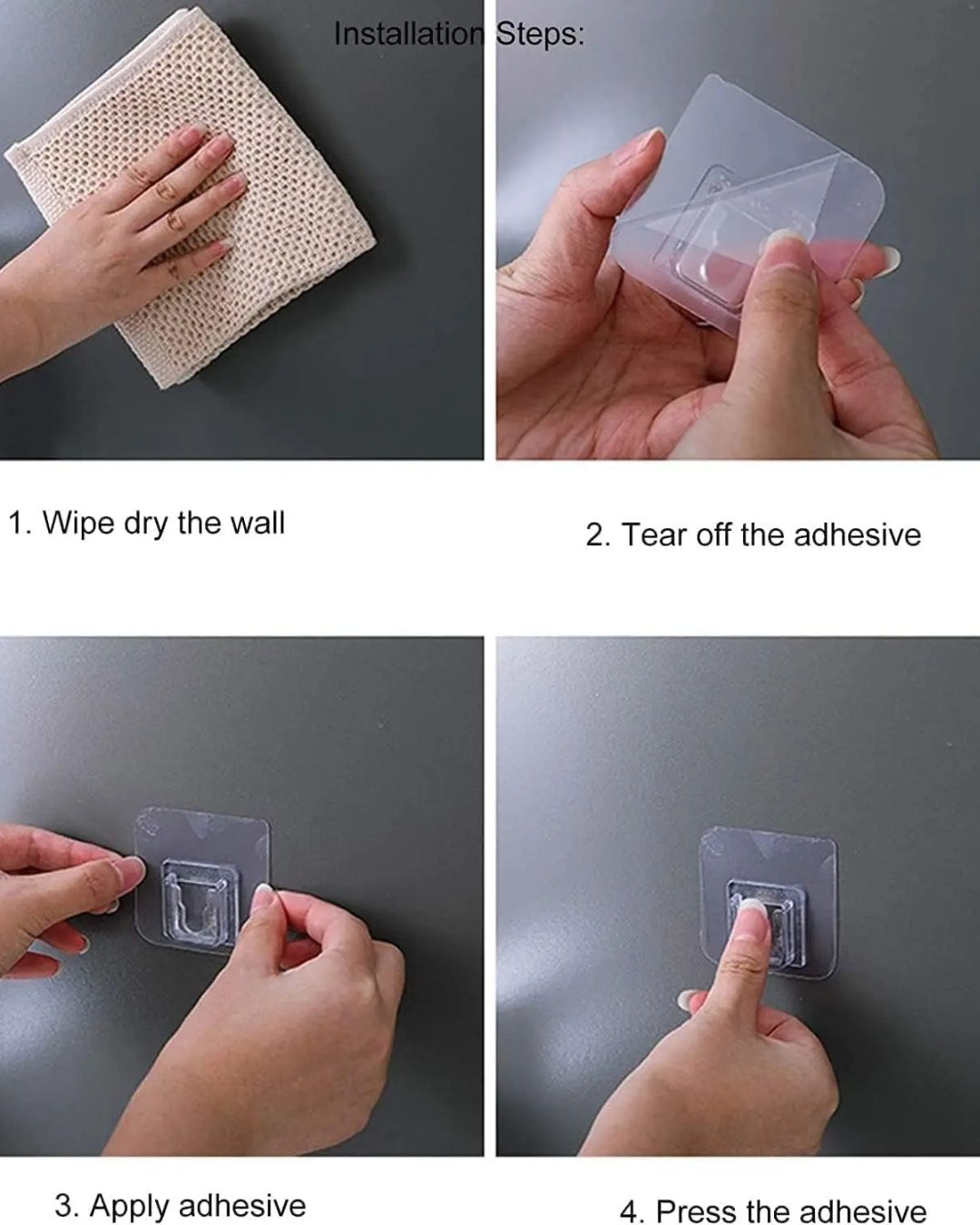 Installation Steps:

1. Wipe dry the wall

2. Tear off the adhesive

3. Apply adhesive

4. Press the adhesive