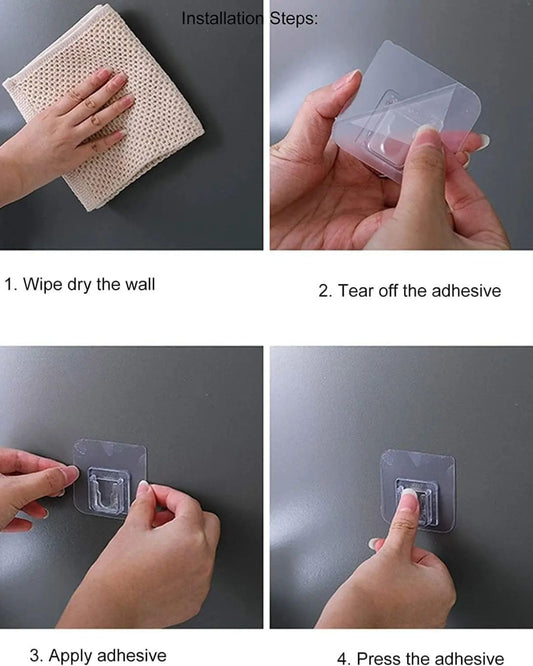 Installation Steps:

1. Wipe dry the wall

2. Tear off the adhesive

3. Apply adhesive

4. Press the adhesive