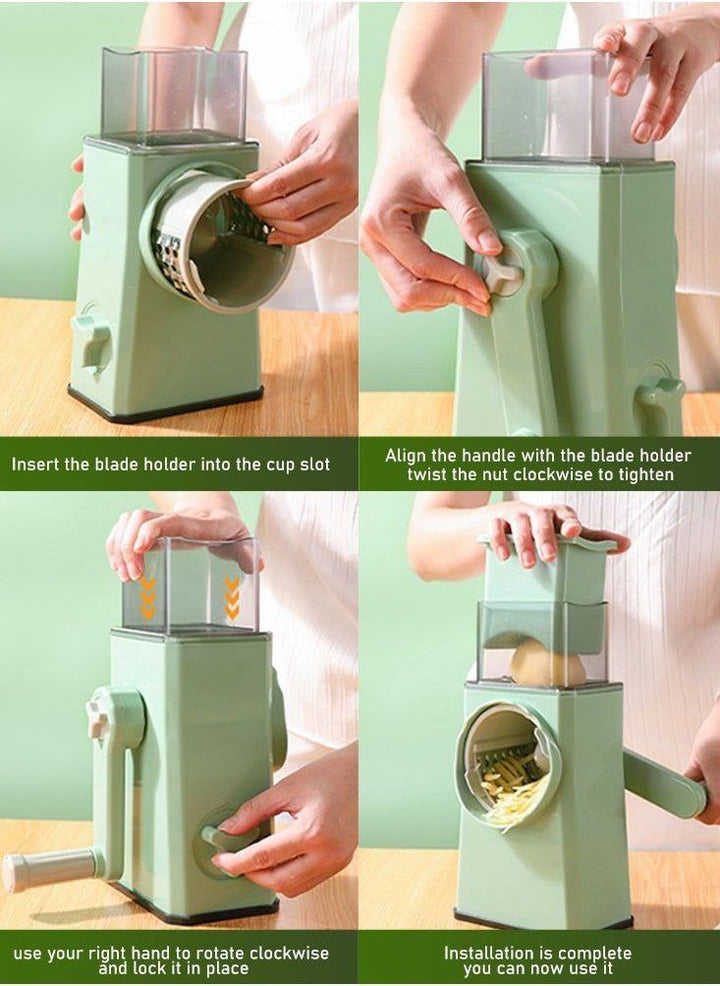 Insert the blade holder into the cup slot

Align the handle with the blade holder twist the nut clockwise to tighten

use your right hand to rotate clockwise and lock it in place

Installation is complete you can now use it